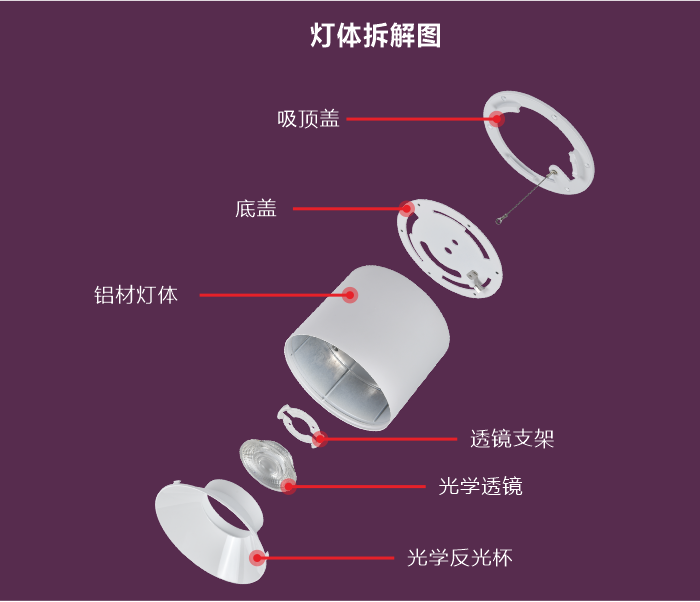 灯体拆解图

吸顶盖

底盖

铝材灯体

透镜支架

光学透镜

光学反光杯