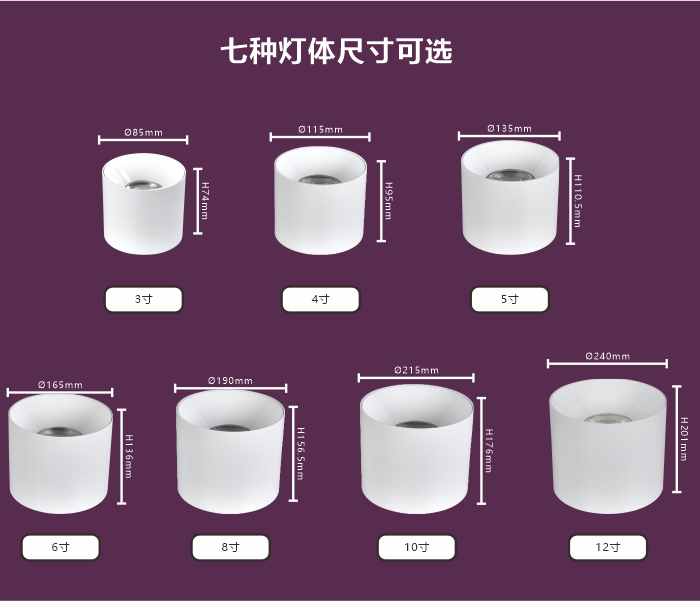 七种灯体尺寸可选

Ø85mm
H74mm
3寸

Ø115mm
H95mm
4寸

Ø135mm
H110.5mm
5寸

Ø165mm
H136mm
6寸

Ø190mm
H156.5mm
8寸

Ø215mm
H176mm
10寸

Ø240mm
H201mm
12寸